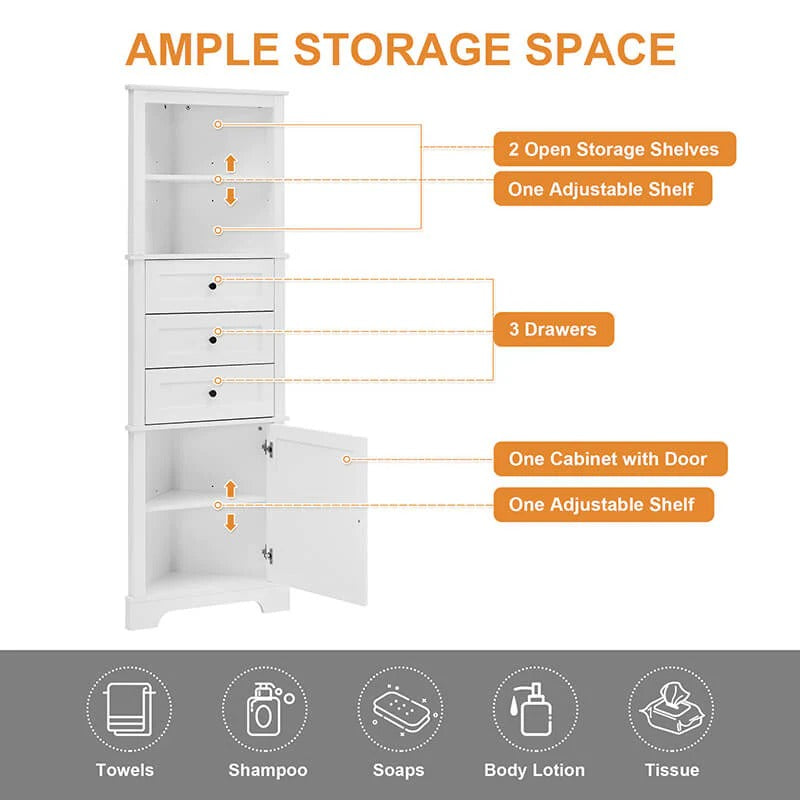 AMPLE STORAGE SPACE

2 Open Storage Shelves

One Adjustable Shelf

3 Drawers

One Cabinet with Door

One Adjustable Shelf

Towels

Shampoo

Soaps

Body Lotion

Tissue