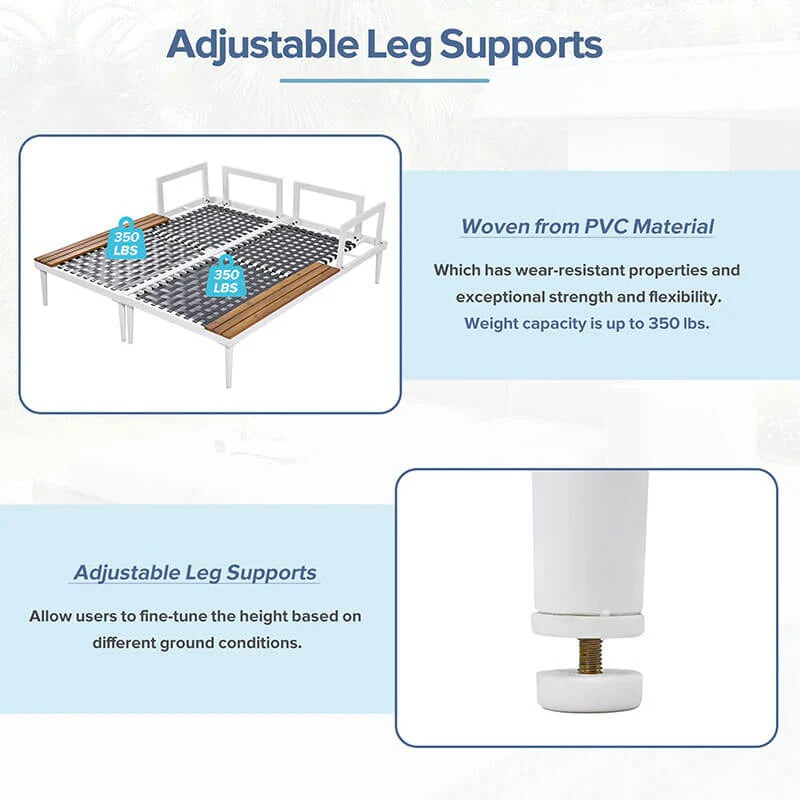 Adjustable Leg Supports

350 LBS

350 LBS

Woven from PVC Material

Which has wear-resistant properties and exceptional strength and flexibility. Weight capacity is up to 350 lbs.

Adjustable Leg Supports

Allow users to fine-tune the height based on different ground conditions.